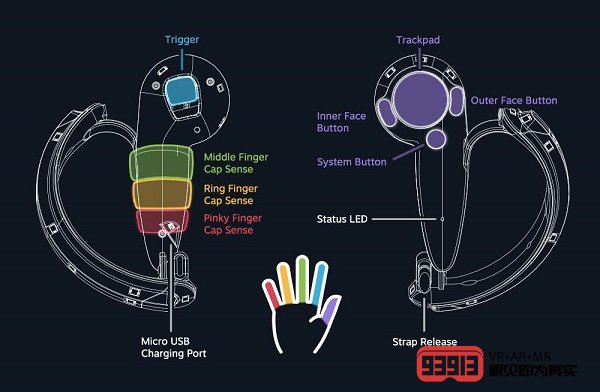 Trigger

Middle Finger Cap Sense

Ring Finger Cap Sense

Pinky Finger Cap Sense

Micro USB Charging Port

Trackpad

Inner Face Button

Outer Face Button

System Button

Status LED

Strap Release

93913 VR·AR·MR 眼见即为真实