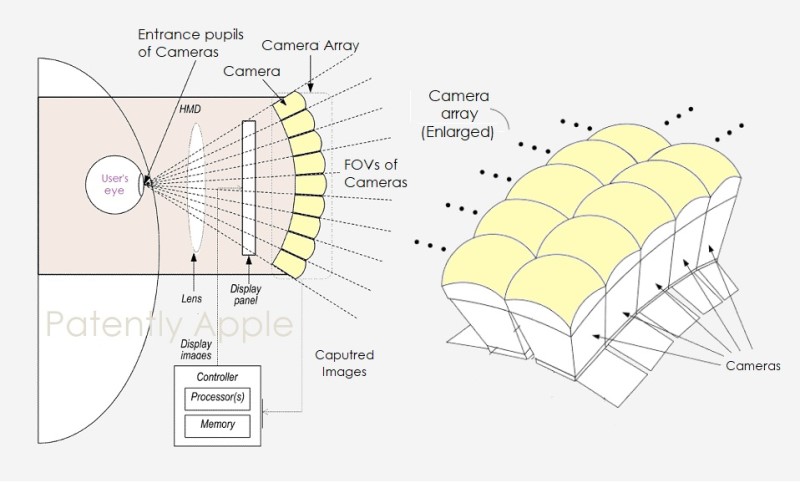 Entrance pupils of Cameras

Camera Array

Camera

HMD

User's eye

FOVs of Cameras

Lens

Display panel

Patently Apple

Display images

Caputred Images

Controller

Processor(s)

Memory

Camera array (Enlarged)

Cameras