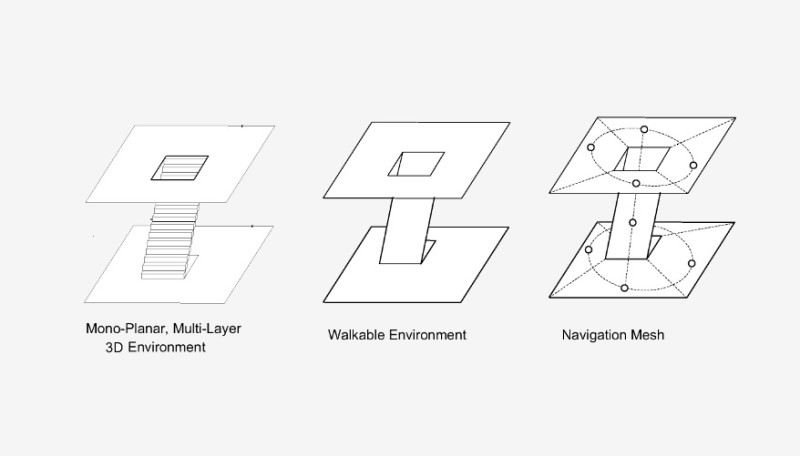 Mono-Planar, Multi-Layer
3D Environment

Walkable Environment

Navigation Mesh