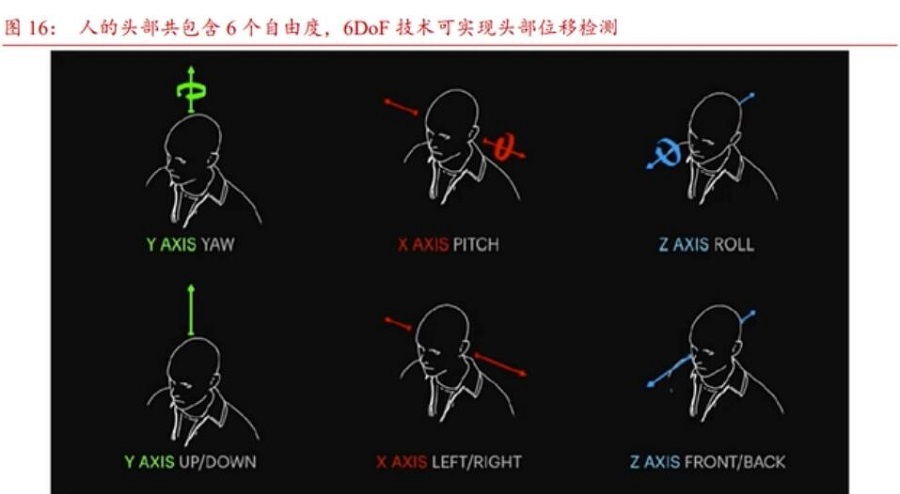 图 16： 人的头部共包含 6 个自由度，6DoF 技术可实现头部位移检测

Y AXIS YAW

X AXIS PITCH

Z AXIS ROLL

Y AXIS UP/DOWN

X AXIS LEFT/RIGHT

Z AXIS FRONT/BACK