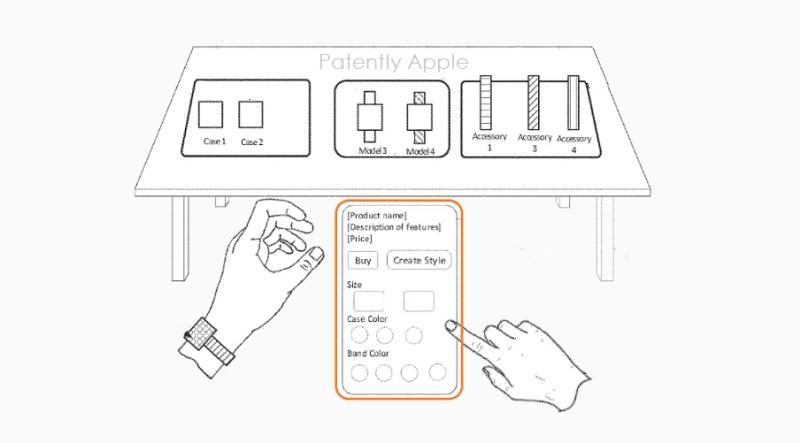 Patently Apple

Case 1 Case 2

Model 3 Model 4

Accessory 1 Accessory 3 Accessory 4

[Product name]
[Description of features]
[Price]

Buy Create Style

Size

Case Color

Band Color