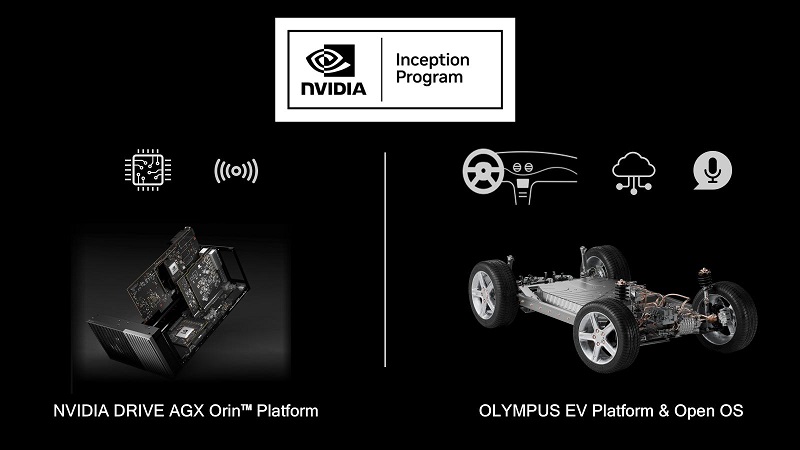 NVIDIA
Inception Program

NVIDIA DRIVE AGX Orin™ Platform

OLYMPUS EV Platform & Open OS