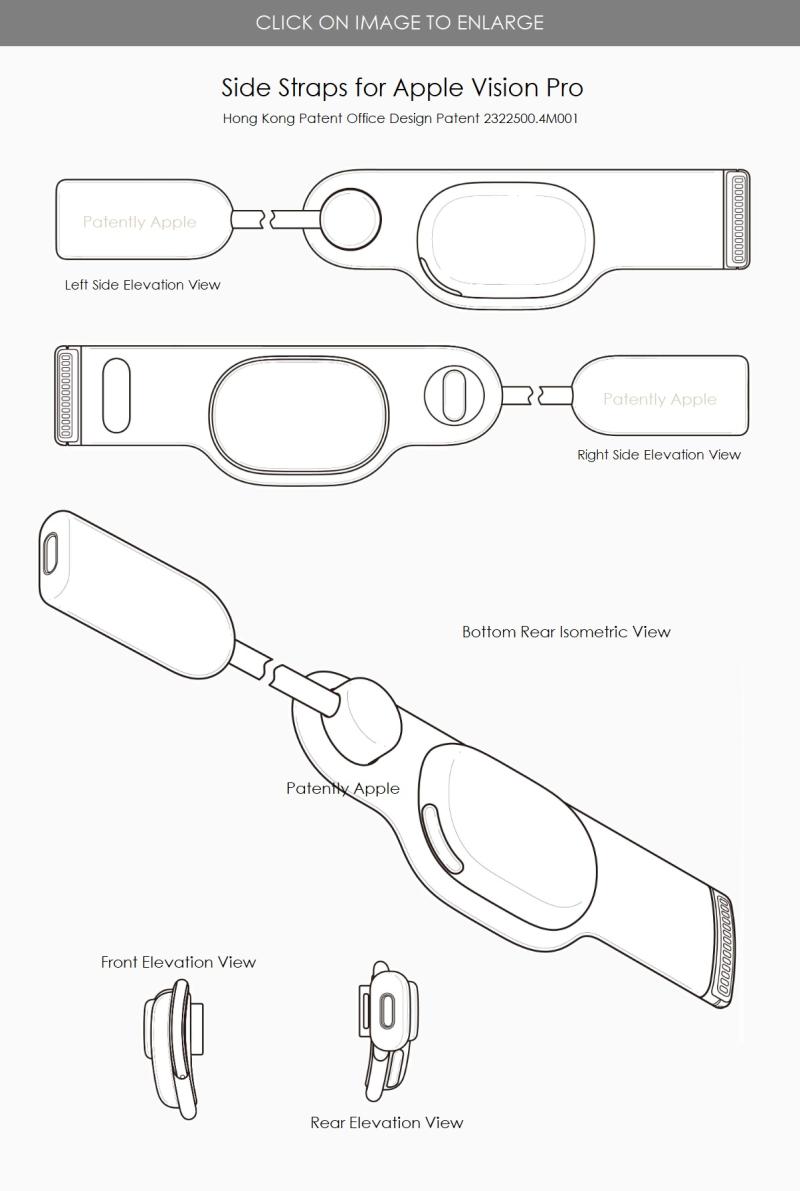 CLICK ON IMAGE TO ENLARGE

Side Straps for Apple Vision Pro

Hong Kong Patent Office Design Patent 2322500.4M001

Patently Apple

Left Side Elevation View

Patently Apple

Right Side Elevation View

Bottom Rear Isometric View

Patently Apple

Front Elevation View

Rear Elevation View