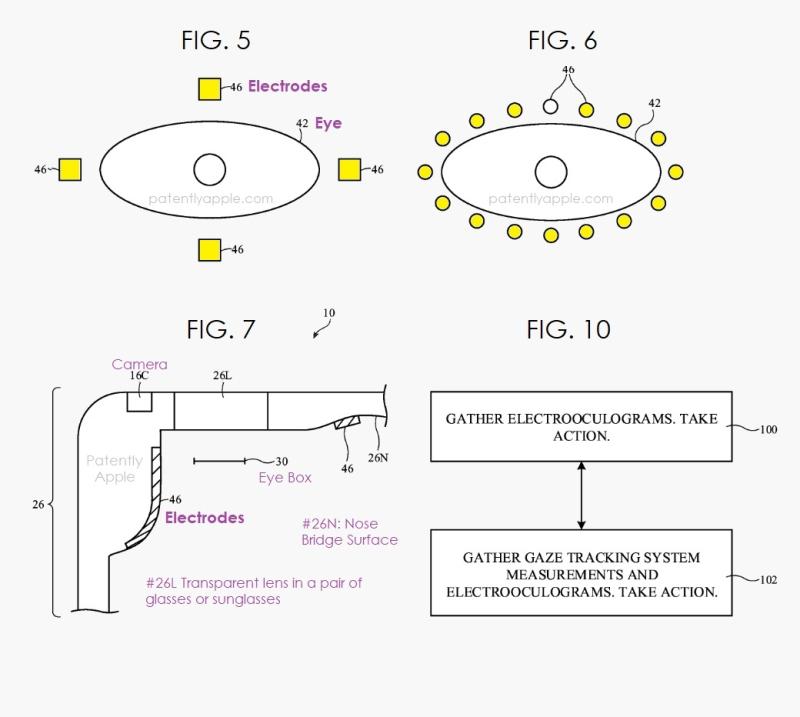 FIG. 5

46 Electrodes

42 Eye

46

46

patentlyapple.com

46

FIG. 6

46

42

patentlyapple.com

FIG. 7

10

Camera

16C

26L

Patently Apple

30

Eye Box

46

26N

26

46

Electrodes

#26N: Nose Bridge Surface

#26L Transparent lens in a pair of glasses or sunglasses

FIG. 10

GATHER ELECTROOCULOGRAMS. TAKE ACTION.

100

GATHER GAZE TRACKING SYSTEM MEASUREMENTS AND ELECTROOCULOGRAMS. TAKE ACTION.

102