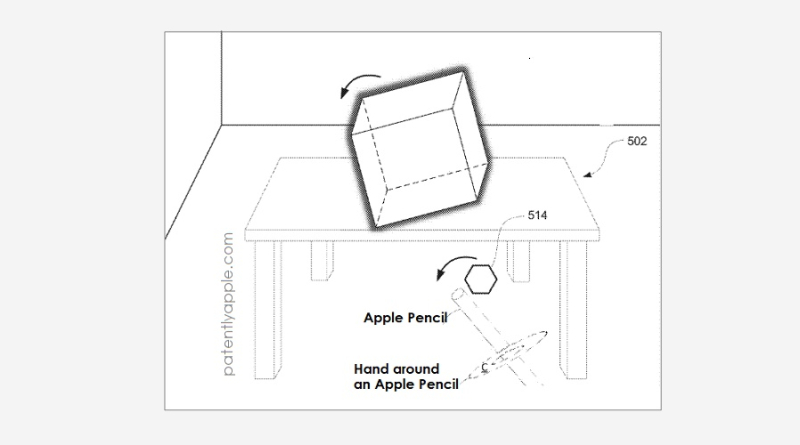 502

514

patentlyapple.com

Apple Pencil

Hand around an Apple Pencil