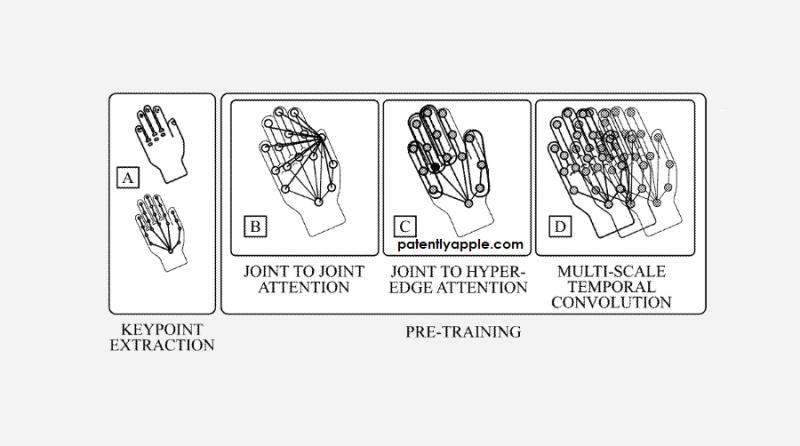 A

B

C

patentlyapple.com

D

JOINT TO JOINT ATTENTION

JOINT TO HYPER-EDGE ATTENTION

MULTI-SCALE TEMPORAL CONVOLUTION

KEYPOINT EXTRACTION

PRE-TRAINING