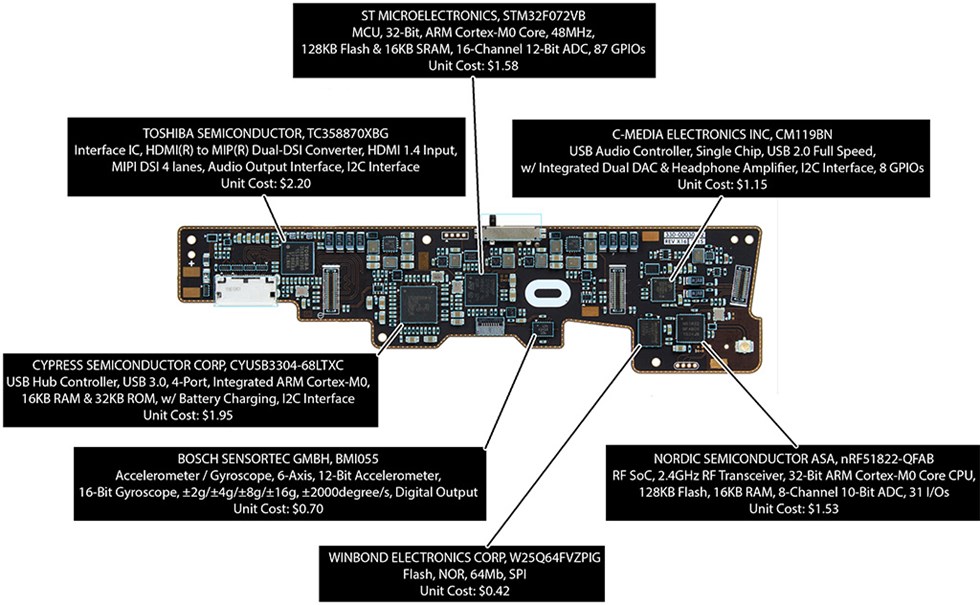 ST MICROELECTRONICS, STM32F072VB
MCU, 32-Bit, ARM Cortex-M0 Core, 48MHz,
128KB Flash & 16KB SRAM, 16-Channel 12-Bit ADC, 87 GPIOs
Unit Cost: $1.58

TOSHIBA SEMICONDUCTOR, TC358870XBG
Interface IC, HDMI(R) to MIP(R) Dual-DSI Converter, HDMI 1.4 Input,
MIPI DSI 4 lanes, Audio Output Interface, I2C Interface
Unit Cost: $2.20

C-MEDIA ELECTRONICS INC, CM119BN
USB Audio Controller, Single Chip, USB 2.0 Full Speed,
w/ Integrated Dual DAC & Headphone Amplifier, I2C Interface, 8 GPIOs
Unit Cost: $1.15

CYPRESS SEMICONDUCTOR CORP, CYUSB3304-68LTXC
USB Hub Controller, USB 3.0, 4-Port, Integrated ARM Cortex-M0,
16KB RAM & 32KB ROM, w/ Battery Charging, I2C Interface
Unit Cost: $1.95

BOSCH SENSORTEC GMBH, BMI055
Accelerometer / Gyroscope, 6-Axis, 12-Bit Accelerometer,
16-Bit Gyroscope, ±2g/±4g/±8g/±16g, ±2000degree/s, Digital Output
Unit Cost: $0.70

NORDIC SEMICONDUCTOR ASA, nRF51822-QFAB
RF SoC, 2.4GHz RF Transceiver, 32-Bit ARM Cortex-M0 Core CPU,
128KB Flash, 16KB RAM, 8-Channel 10-Bit ADC, 31 I/Os
Unit Cost: $1.53

WINBOND ELECTRONICS CORP, W25Q64FVZPIG
Flash, NOR, 64Mb, SPI
Unit Cost: $0.42