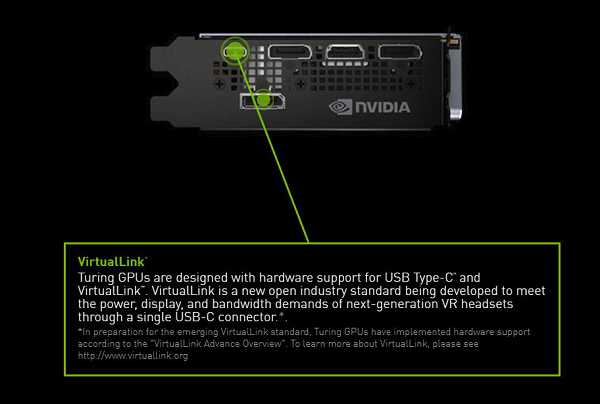 NVIDIA

VirtualLink™
Turing GPUs are designed with hardware support for USB Type-C™ and VirtualLink™. VirtualLink is a new open industry standard being developed to meet the power, display, and bandwidth demands of next-generation VR headsets through a single USB-C connector.*.
*In preparation for the emerging VirtualLink standard, Turing GPUs have implemented hardware support according to the "VirtualLink Advance Overview". To learn more about VirtualLink, please see http://www.virtuallink.org