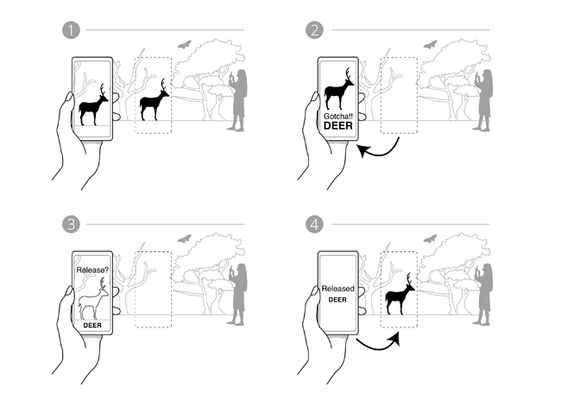 1

2

Gotcha!!
DEER

3

Release?
DEER

4

Released
DEER